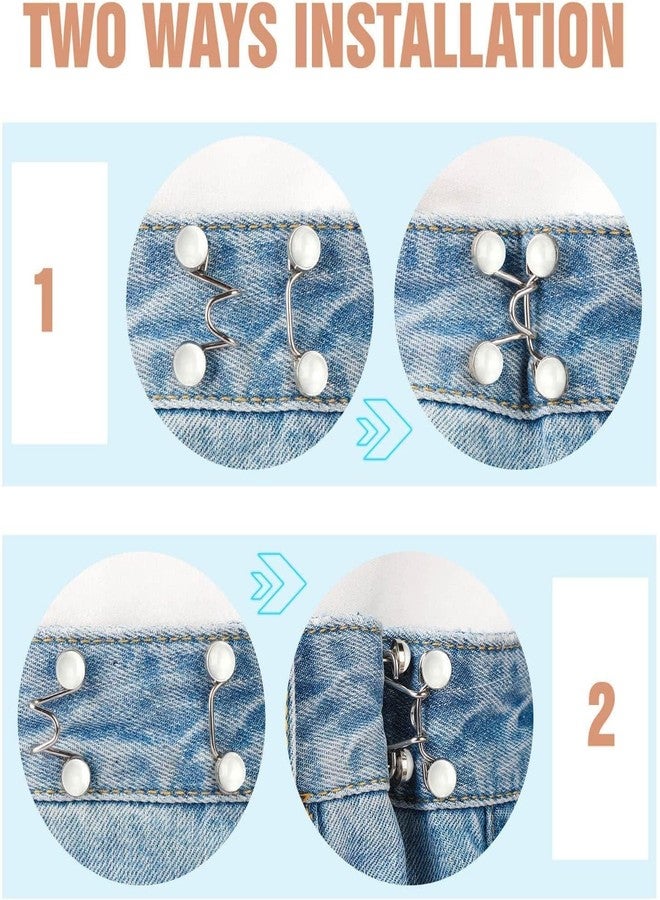 TWO WAYS INSTALLATION

1

2